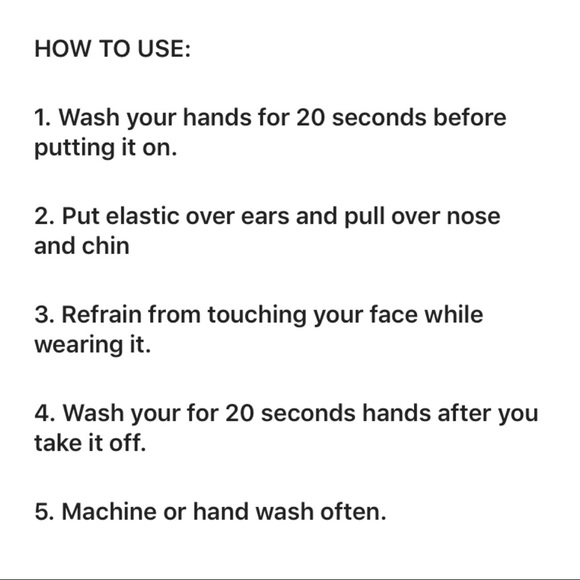 HOW TO USE:

1. Wash your hands for 20 seconds before putting it on.

2. Put elastic over ears and pull over nose and chin

3. Refrain from touching your face while wearing it.

4. Wash your for 20 seconds hands after you take it off.

5. Machine or hand wash often.